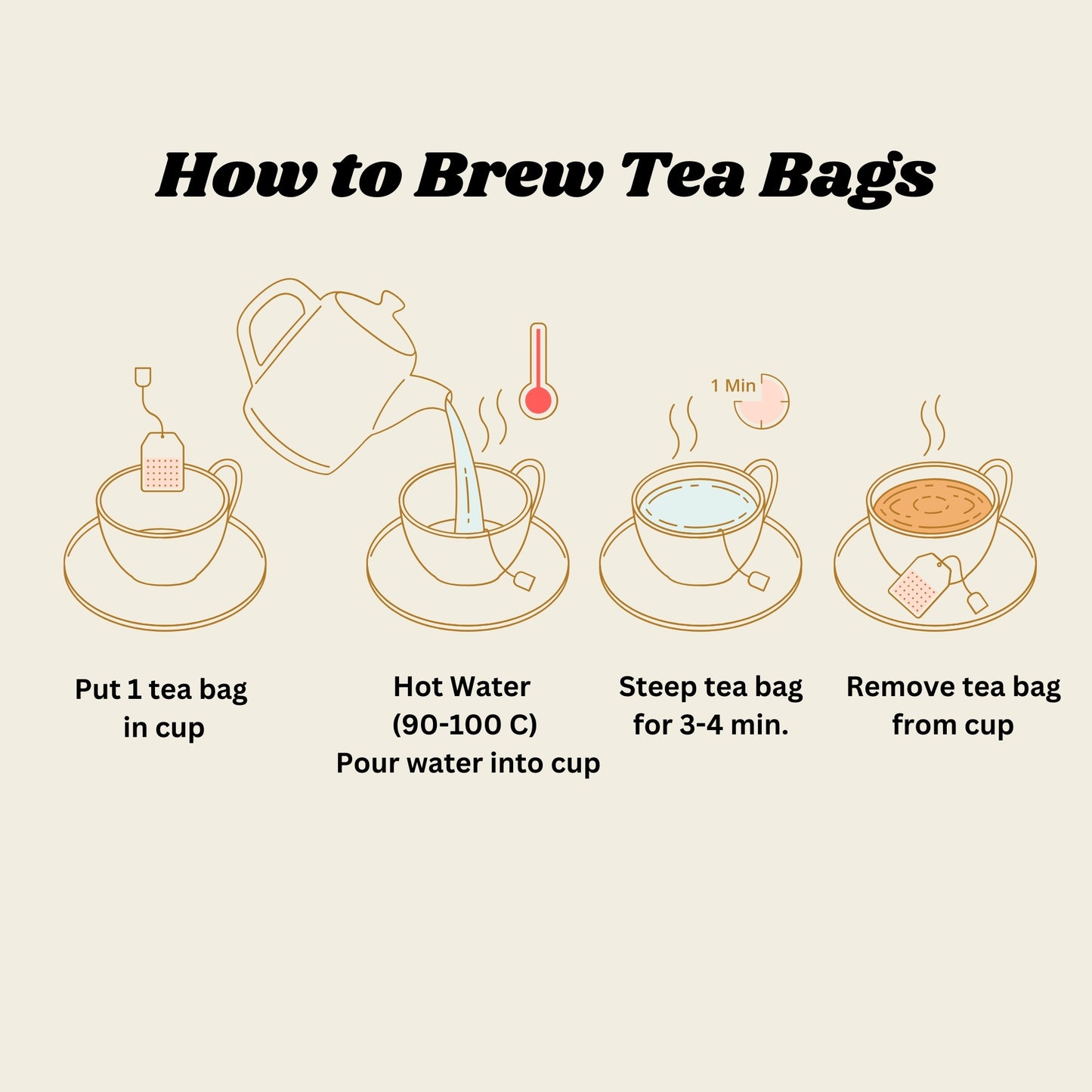 How to Brew Tea Bags

1 Min

Put 1 tea bag in cup

Hot Water
(90-100 C)
Pour water into cup

Steep tea bag for 3-4 min.

Remove tea bag from cup