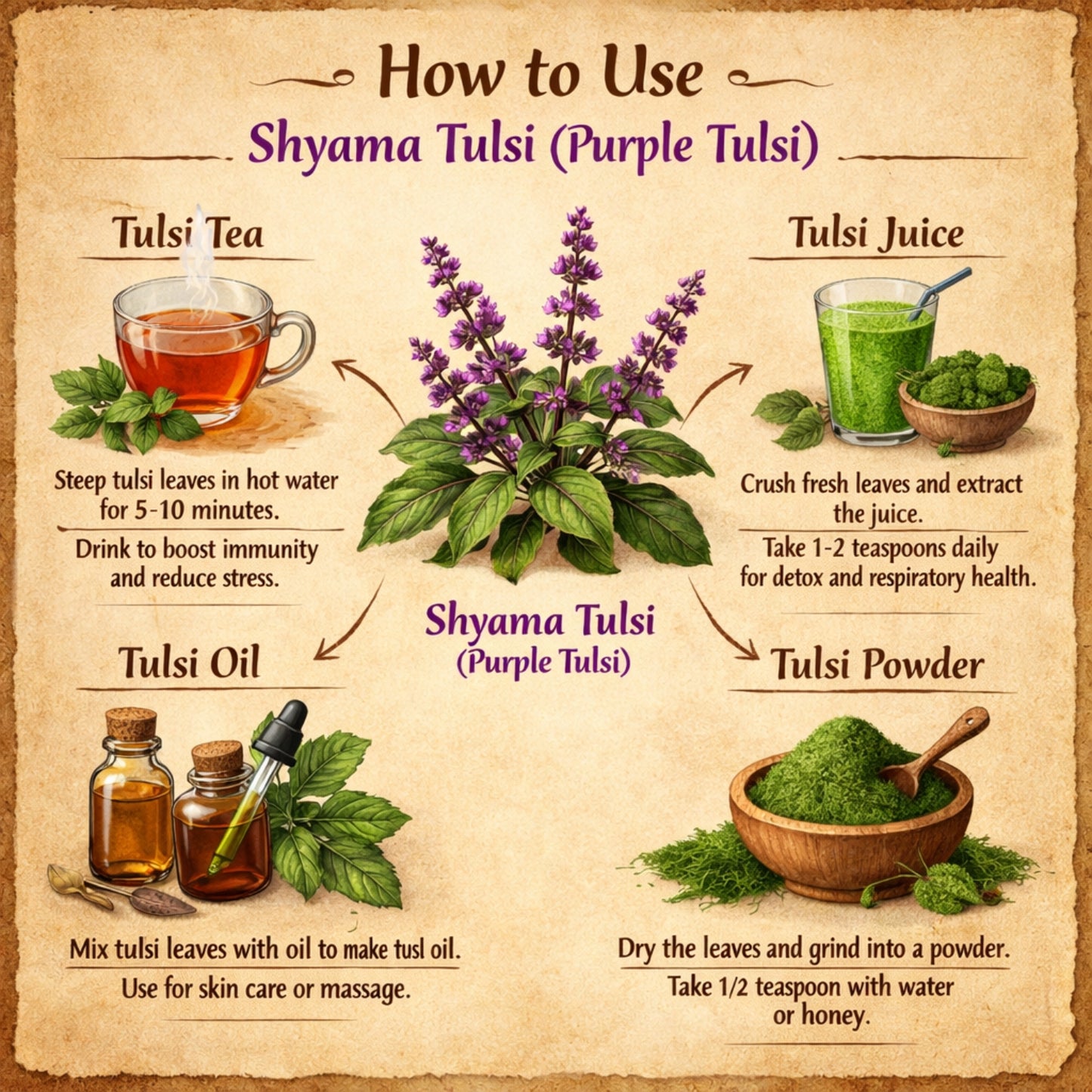 How to Use
Shyama Tulsi (Purple Tulsi)

Tulsi Tea

Steep tulsi leaves in hot water for 5-10 minutes.

Drink to boost immunity and reduce stress.

Tulsi Juice

Crush fresh leaves and extract the juice.

Take 1-2 teaspoons daily for detox and respiratory health.

Shyama Tulsi
(Purple Tulsi)

Tulsi Oil

Mix tulsi leaves with oil to make tusl oil.

Use for skin care or massage.

Tulsi Powder

Dry the leaves and grind into a powder.

Take 1/2 teaspoon with water or honey.