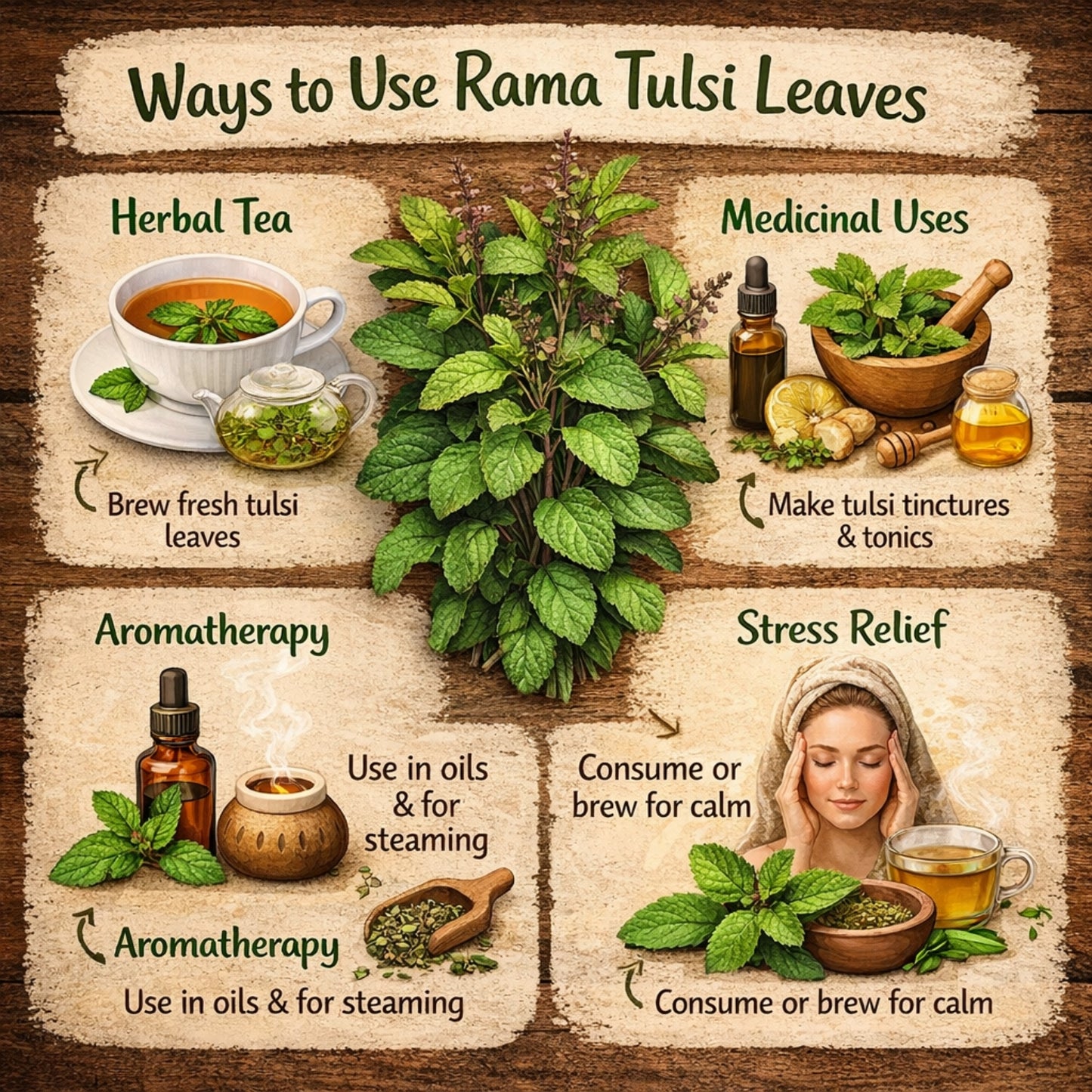 Ways to Use Rama Tulsi Leaves

Herbal Tea

Brew fresh tulsi leaves

Medicinal Uses

Make tulsi tinctures & tonics

Aromatherapy

Use in oils & for steaming

Aromatherapy

Use in oils & for steaming

Stress Relief

Consume or brew for calm

Consume or brew for calm