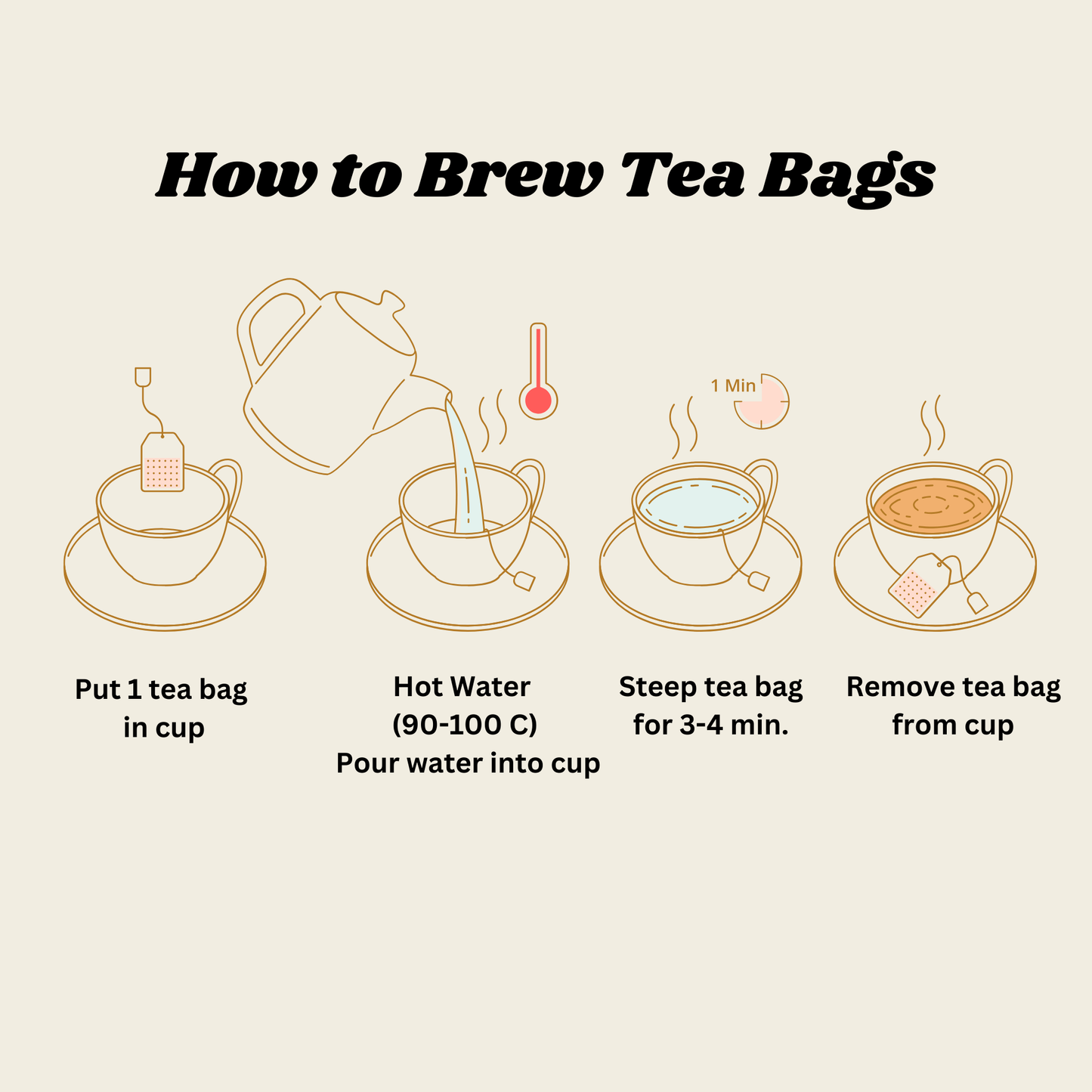 How to Brew Tea Bags

1 Min

Put 1 tea bag in cup

Hot Water (90-100 C) Pour water into cup

Steep tea bag for 3-4 min.

Remove tea bag from cup