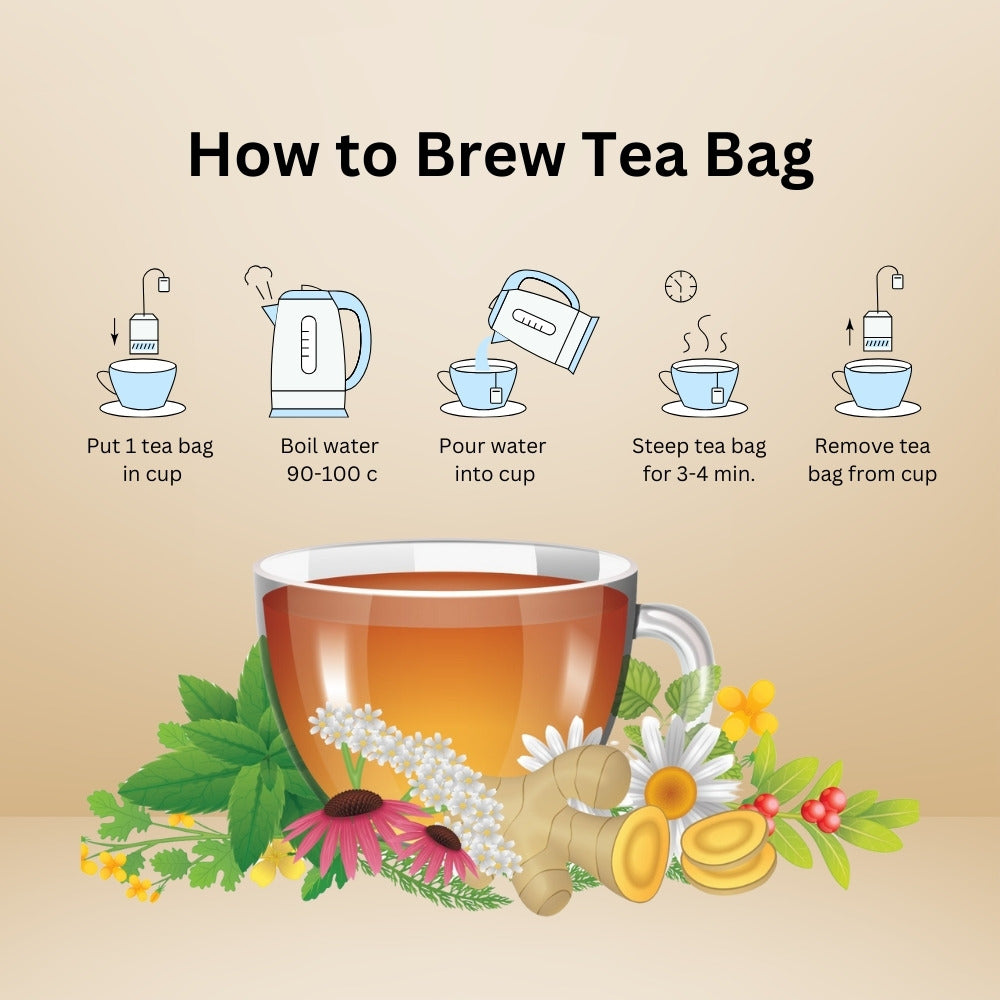 How to Brew Tea Bag

Put 1 tea bag in cup

Boil water 90-100 c

Pour water into cup

Steep tea bag for 3-4 min.

Remove tea bag from cup