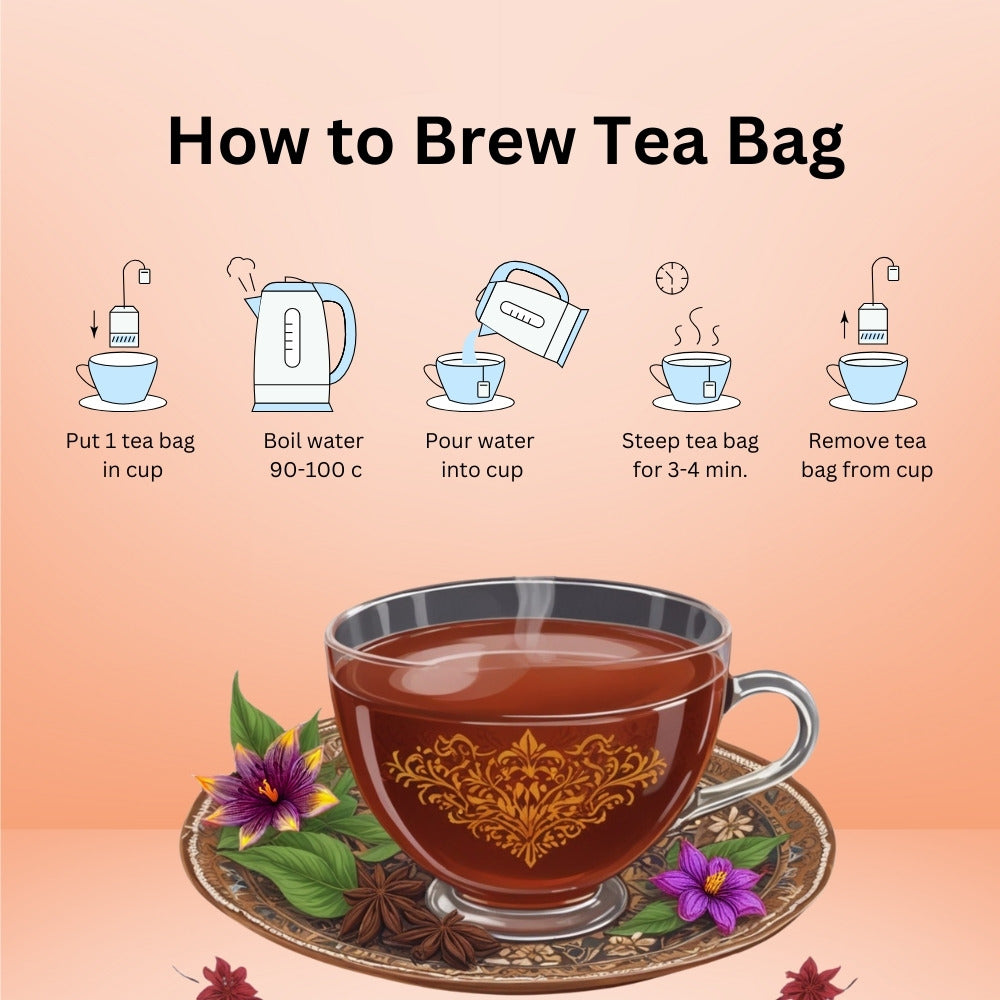 How to Brew Tea Bag

Put 1 tea bag in cup

Boil water 90-100 c

Pour water into cup

Steep tea bag for 3-4 min.

Remove tea bag from cup