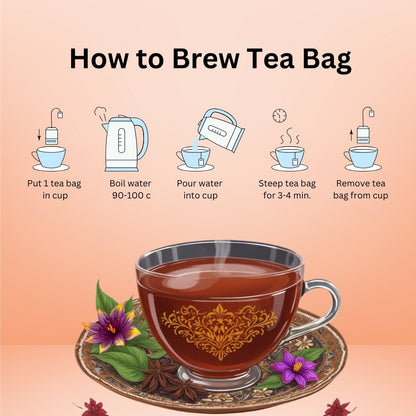 How to Brew Tea Bag

Put 1 tea bag in cup

Boil water 90-100 c

Pour water into cup

Steep tea bag for 3-4 min.

Remove tea bag from cup